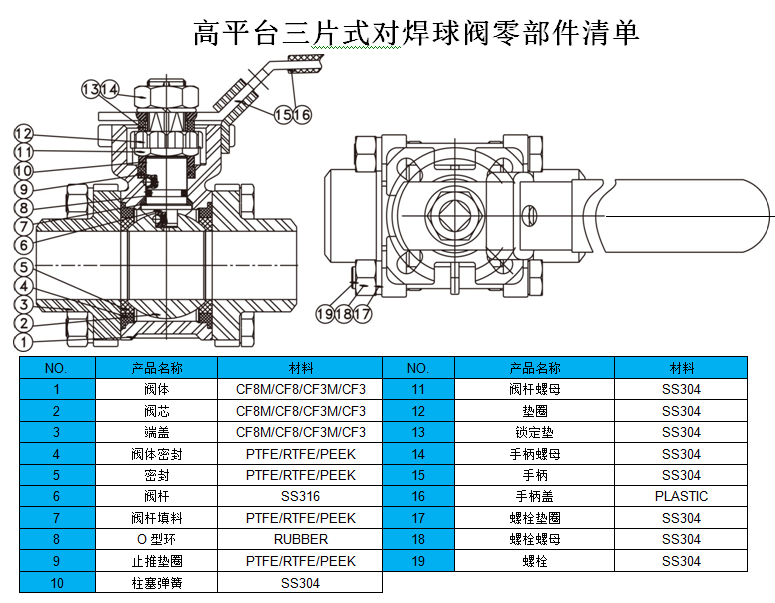 高平台三片式对焊球阀零部件清单

13 14
15 16
12
11
10
9
8
7
6
5
4
3
2
1
19 18 17

| NO. | 产品名称 | 材料 | NO. | 产品名称 | 材料 |
|---|---|---|---|---|---|
| 1 | 阀体 | CF8M/CF8/CF3M/CF3 | 11 | 阀杆螺母 | SS304 |
| 2 | 阀芯 | CF8M/CF8/CF3M/CF3 | 12 | 垫圈 | SS304 |
| 3 | 端盖 | CF8M/CF8/CF3M/CF3 | 13 | 锁定垫 | SS304 |
| 4 | 阀体密封 | PTFE/RTFE/PEEK | 14 | 手柄螺母 | SS304 |
| 5 | 密封 | PTFE/RTFE/PEEK | 15 | 手柄 | SS304 |
| 6 | 阀杆 | SS316 | 16 | 手柄盖 | PLASTIC |
| 7 | 阀杆填料 | PTFE/RTFE/PEEK | 17 | 螺栓垫圈 | SS304 |
| 8 | O 型环 | RUBBER | 18 | 螺栓螺母 | SS304 |
| 9 | 止推垫圈 | PTFE/RTFE/PEEK | 19 | 螺栓 | SS304 |
| 10 | 柱塞弹簧 | SS304 | | | |